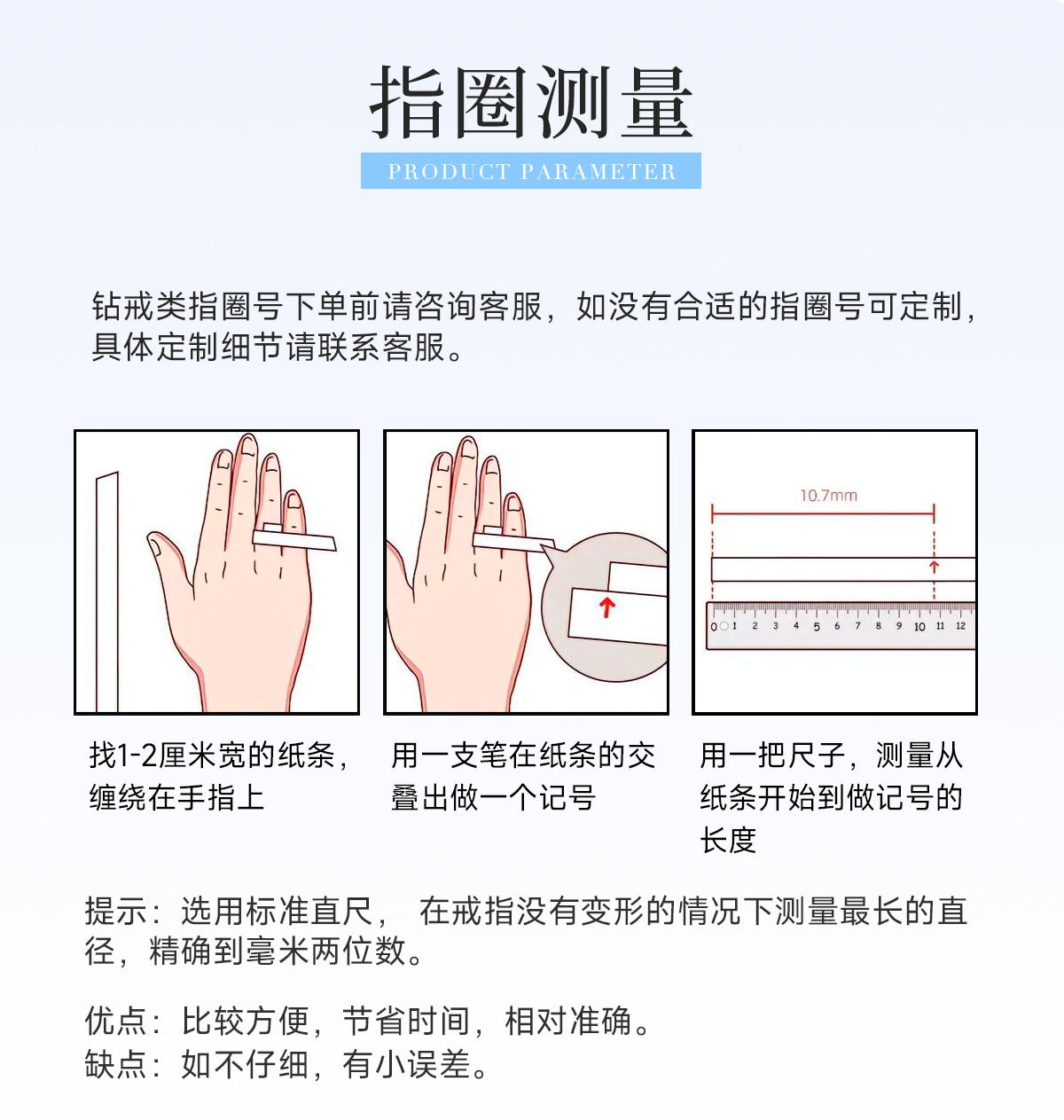 指圈测量
PRODUCT PARAMETER

钻戒类指圈号下单前请咨询客服，如没有合适的指圈号可定制，具体定制细节请联系客服。

10.7mm

0 1 2 3 4 5 6 7 8 9 10 11 12

找1-2厘米宽的纸条，缠绕在手指上

用一支笔在纸条的交叠出做一个记号

用一把尺子，测量从纸条开始到做记号的长度

提示：选用标准直尺， 在戒指没有变形的情况下测量最长的直径，精确到毫米两位数。

优点：比较方便，节省时间，相对准确。
缺点：如不仔细，有小误差。