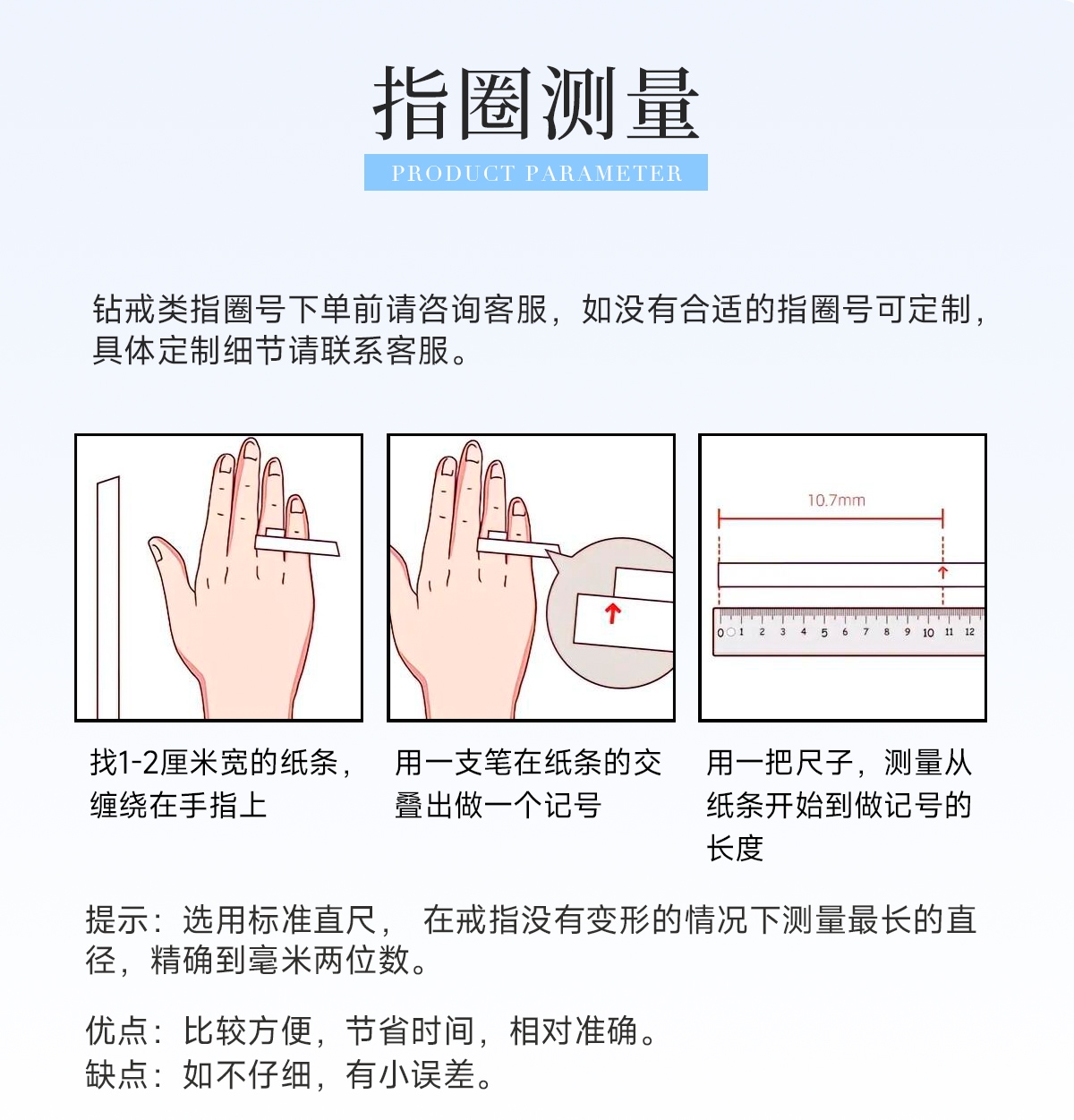 指圈测量

PRODUCT PARAMETER

钻戒类指圈号下单前请咨询客服，如没有合适的指圈号可定制，具体定制细节请联系客服。

10.7mm

0 1 2 3 4 5 6 7 8 9 10 11 12

找1-2厘米宽的纸条，缠绕在手指上

用一支笔在纸条的交叠出做一个记号

用一把尺子，测量从纸条开始到做记号的长度

提示：选用标准直尺， 在戒指没有变形的情况下测量最长的直径，精确到毫米两位数。

优点：比较方便，节省时间，相对准确。
缺点：如不仔细，有小误差。