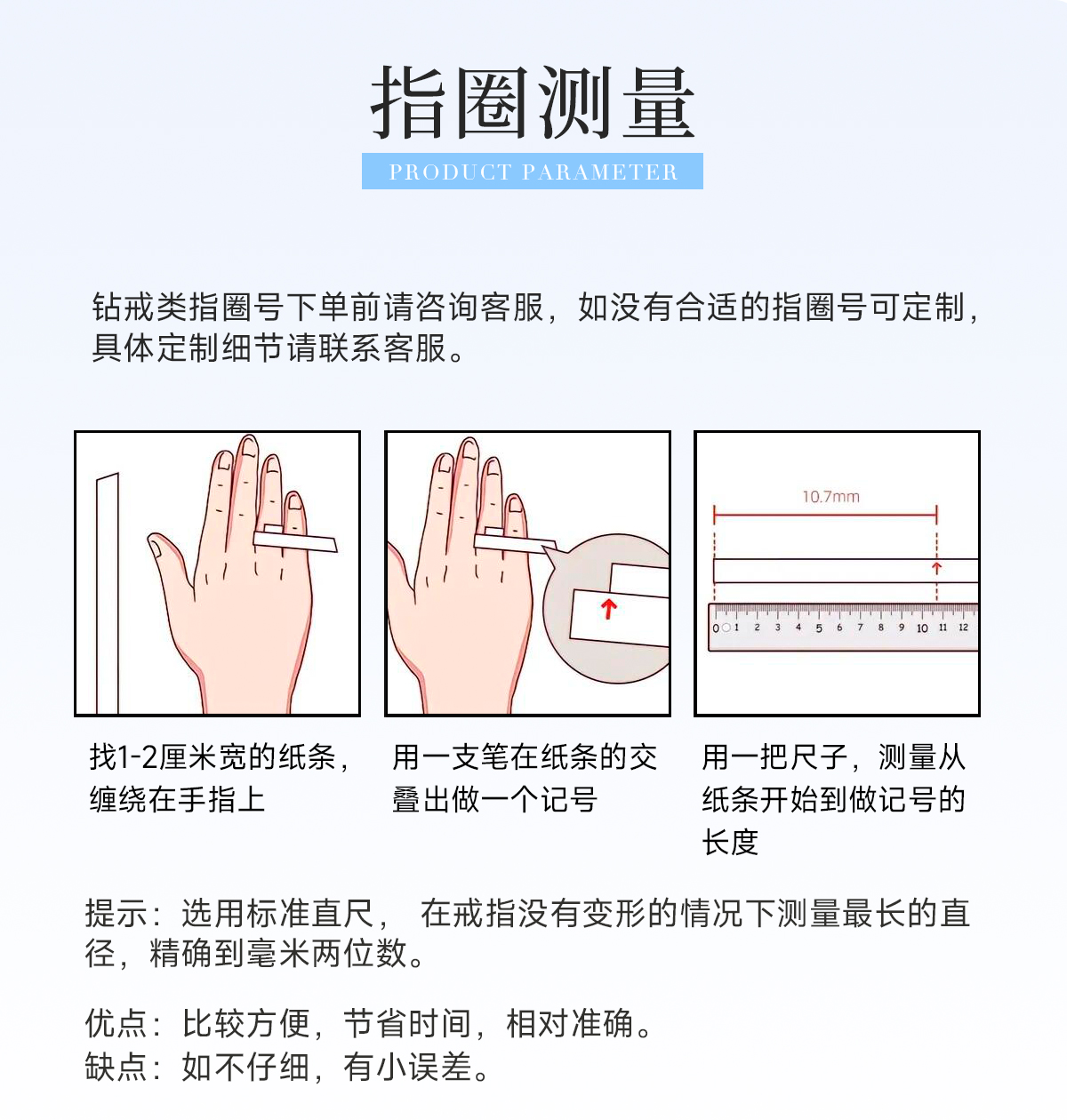 指圈测量
PRODUCT PARAMETER

钻戒类指圈号下单前请咨询客服，如没有合适的指圈号可定制，具体定制细节请联系客服。

10.7mm

0 1 2 3 4 5 6 7 8 9 10 11 12

找1-2厘米宽的纸条，缠绕在手指上

用一支笔在纸条的交叠出做一个记号

用一把尺子，测量从纸条开始到做记号的长度

提示：选用标准直尺， 在戒指没有变形的情况下测量最长的直径，精确到毫米两位数。

优点：比较方便，节省时间，相对准确。
缺点：如不仔细，有小误差。