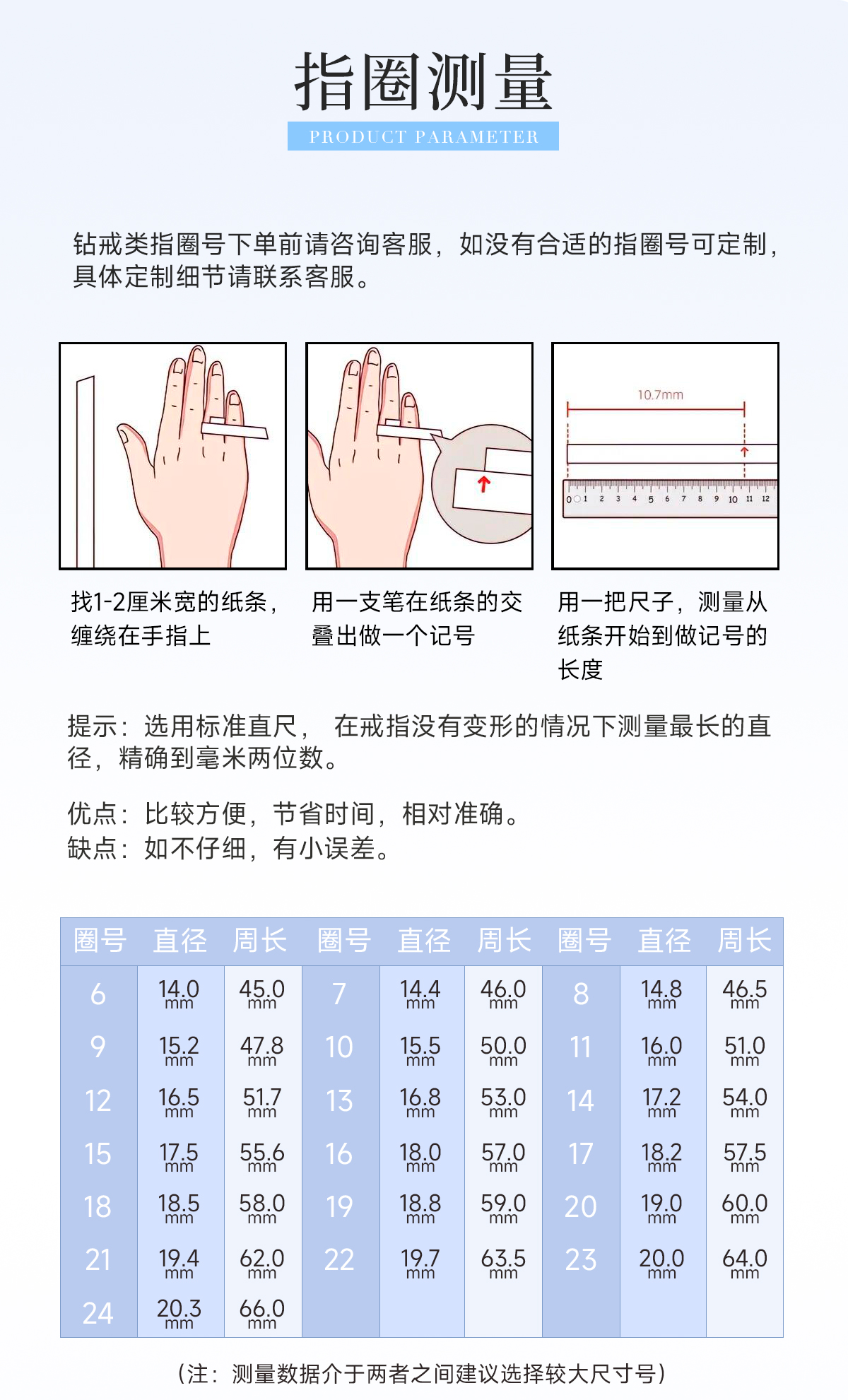 指圈测量
PRODUCT PARAMETER

钻戒类指圈号下单前请咨询客服，如没有合适的指圈号可定制，具体定制细节请联系客服。

10.7mm

0 1 2 3 4 5 6 7 8 9 10 11 12

找1-2厘米宽的纸条，缠绕在手指上

用一支笔在纸条的交叠出做一个记号

用一把尺子，测量从纸条开始到做记号的长度

提示：选用标准直尺， 在戒指没有变形的情况下测量最长的直径，精确到毫米两位数。

优点：比较方便，节省时间，相对准确。
缺点：如不仔细，有小误差。

| 圈号 | 直径 | 周长 | 圈号 | 直径 | 周长 | 圈号 | 直径 | 周长 |
|---|---|---|---|---|---|---|---|---|
| 6 | 14.0 mm | 45.0 mm | 7 | 14.4 mm | 46.0 mm | 8 | 14.8 mm | 46.5 mm |
| 9 | 15.2 mm | 47.8 mm | 10 | 15.5 mm | 50.0 mm | 11 | 16.0 mm | 51.0 mm |
| 12 | 16.5 mm | 51.7 mm | 13 | 16.8 mm | 53.0 mm | 14 | 17.2 mm | 54.0 mm |
| 15 | 17.5 mm | 55.6 mm | 16 | 18.0 mm | 57.0 mm | 17 | 18.2 mm | 57.5 mm |
| 18 | 18.5 mm | 58.0 mm | 19 | 18.8 mm | 59.0 mm | 20 | 19.0 mm | 60.0 mm |
| 21 | 19.4 mm | 62.0 mm | 22 | 19.7 mm | 63.5 mm | 23 | 20.0 mm | 64.0 mm |
| 24 | 20.3 mm | 66.0 mm | | | | | | |

（注：测量数据介于两者之间建议选择较大尺寸号）